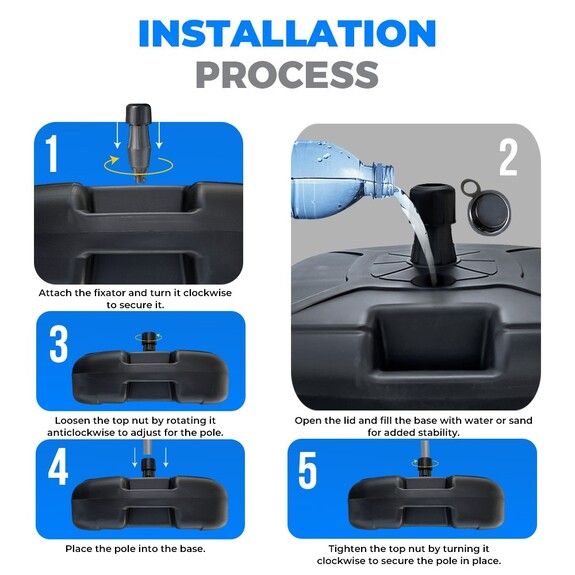 INSTALLATION
PROCESS

1

Attach the fixator and turn it clockwise to secure it.

2

Open the lid and fill the base with water or sand for added stability.

3

Loosen the top nut by rotating it anticlockwise to adjust for the pole.

4

Place the pole into the base.

5

Tighten the top nut by turning it clockwise to secure the pole in place.